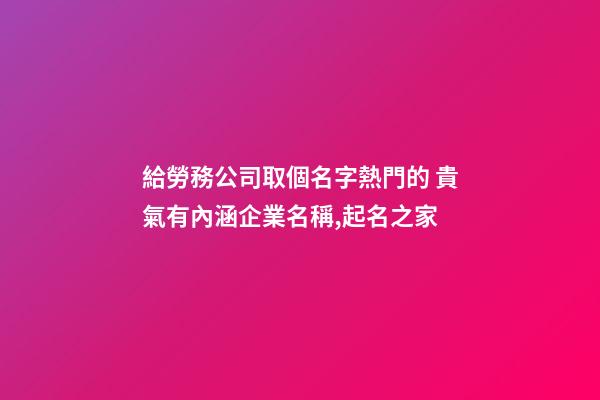 給勞務公司取個名字熱門的 貴氣有內涵企業名稱,起名之家